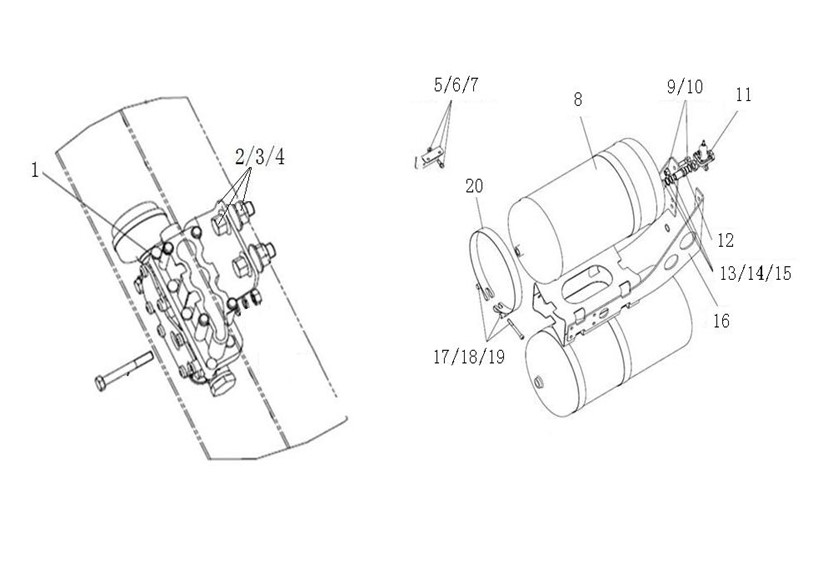 1
2/3/4
5/6/7
8
9/10
11
20
12
13/14/15
16
17/18/19