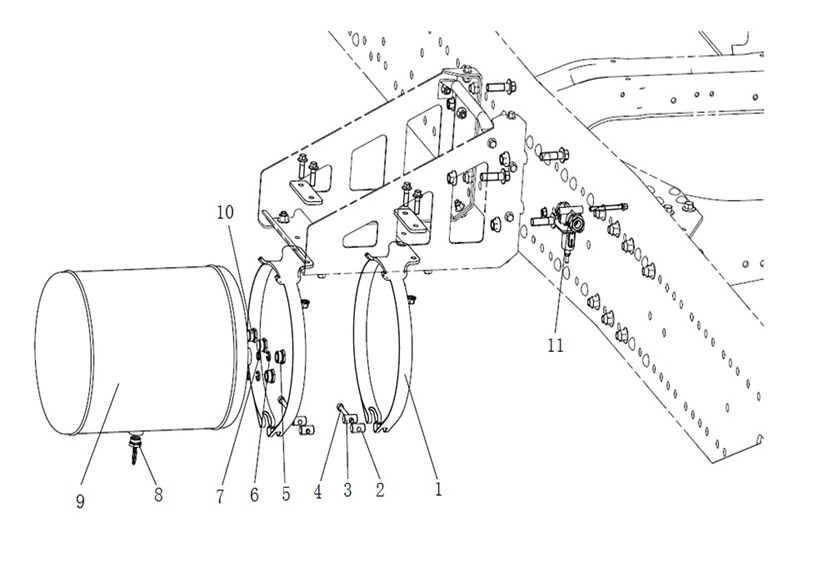 10
11
9
8
7
6
5
4
3
2
1