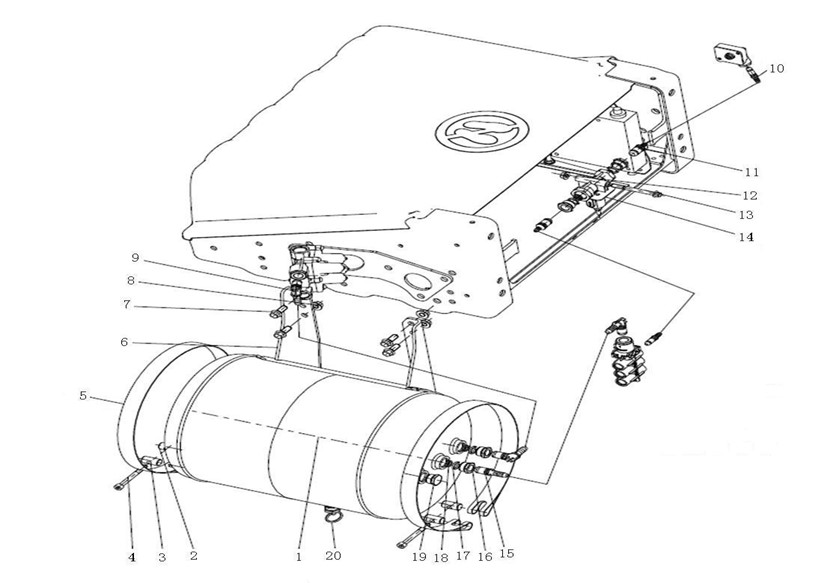 10
11
12
13
14
9
8
7
6
5
4 3 2 1 20 19 18 17 16 15