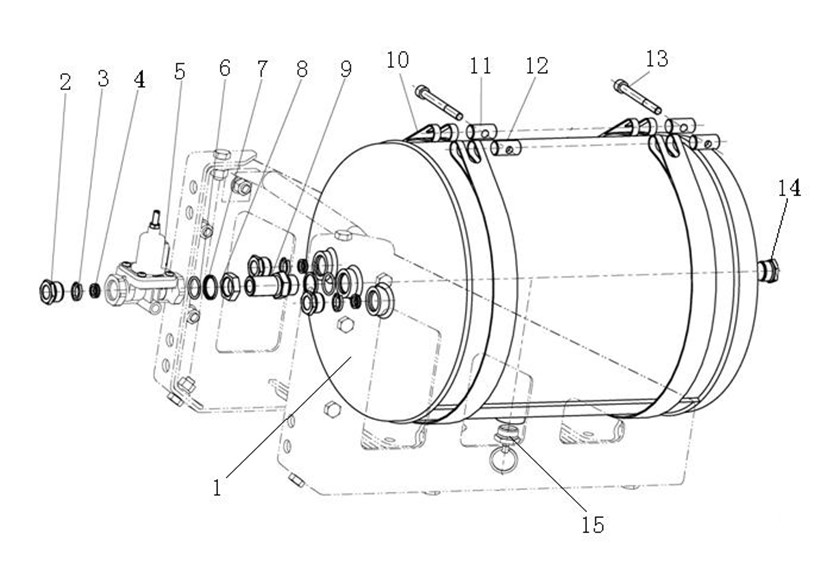 2 3 4 5 6 7 8 9 10 11 12 13

14

1

15