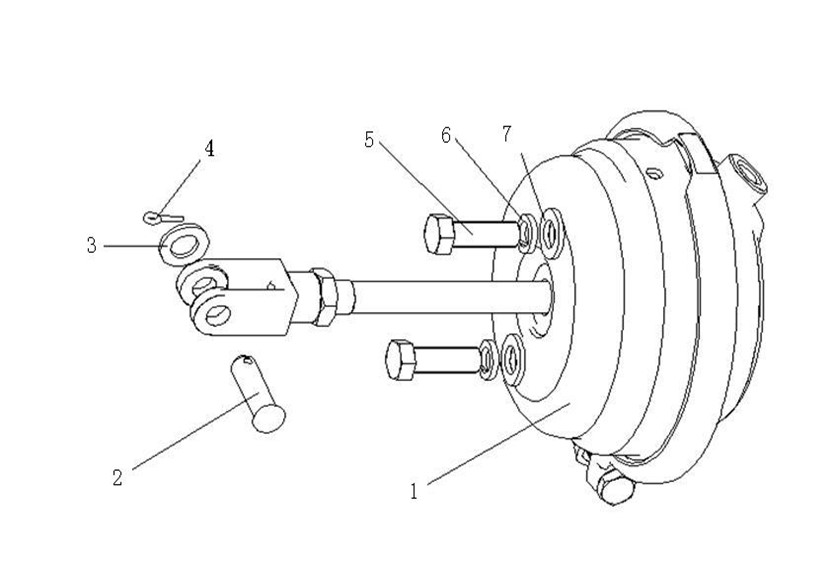 4
5
6
7
3
2
1