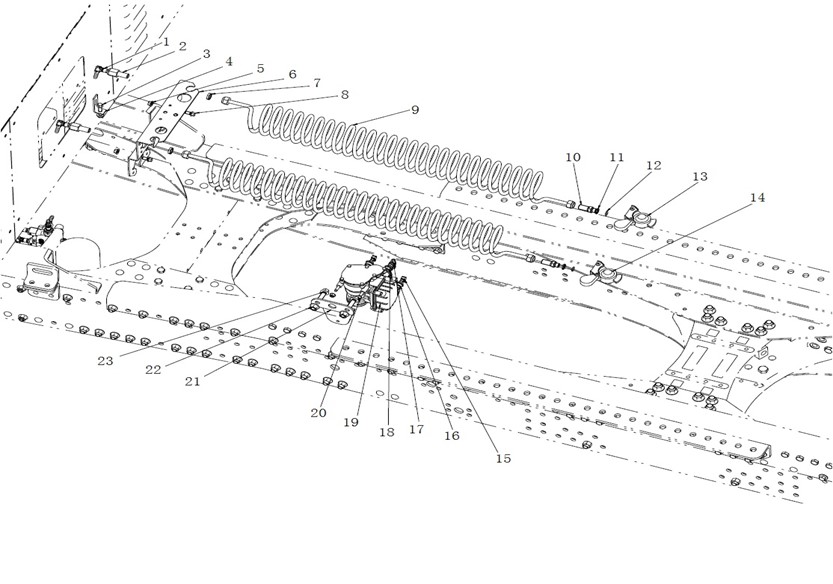 1
2
3
4
5
6
7
8
9
10
11
12
13
14
23
22
21
20
19
18
17
16
15