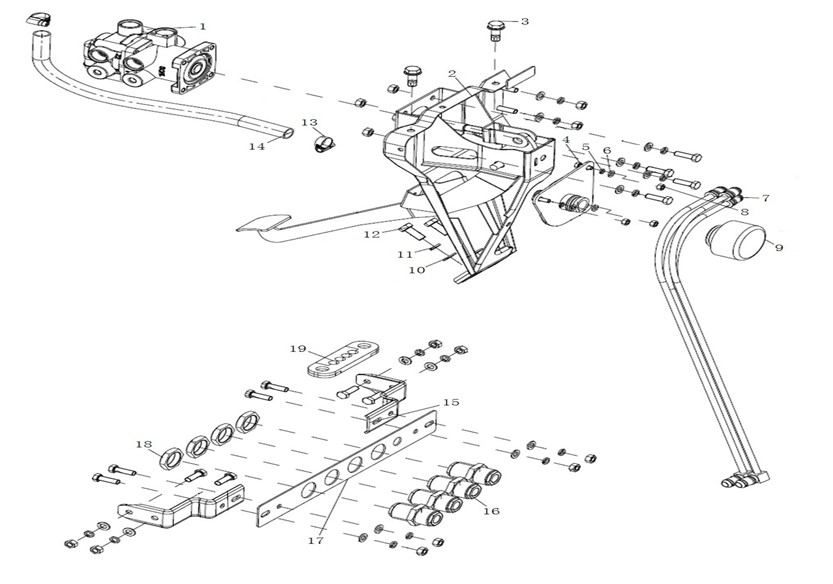 1
3
2
13
14
4
5
6
7
8
9
12
11
10
19
15
18
16
17