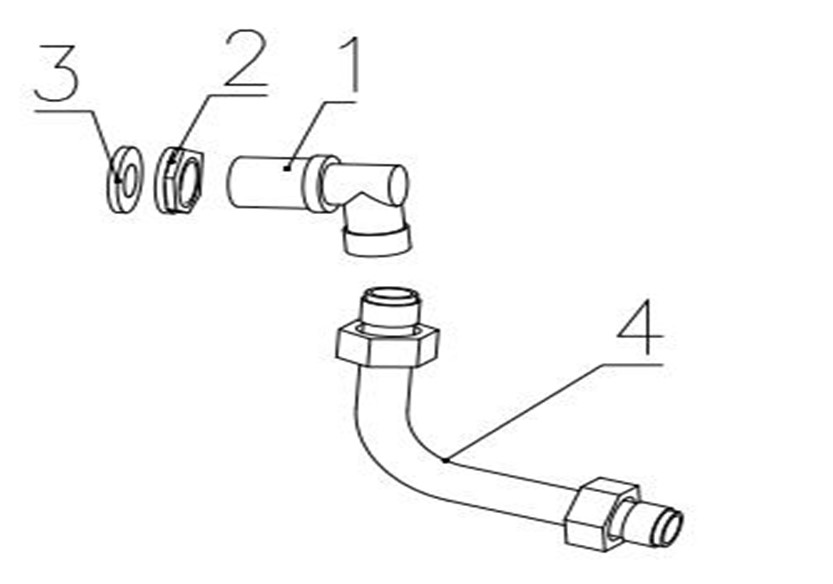 3
2
1
4