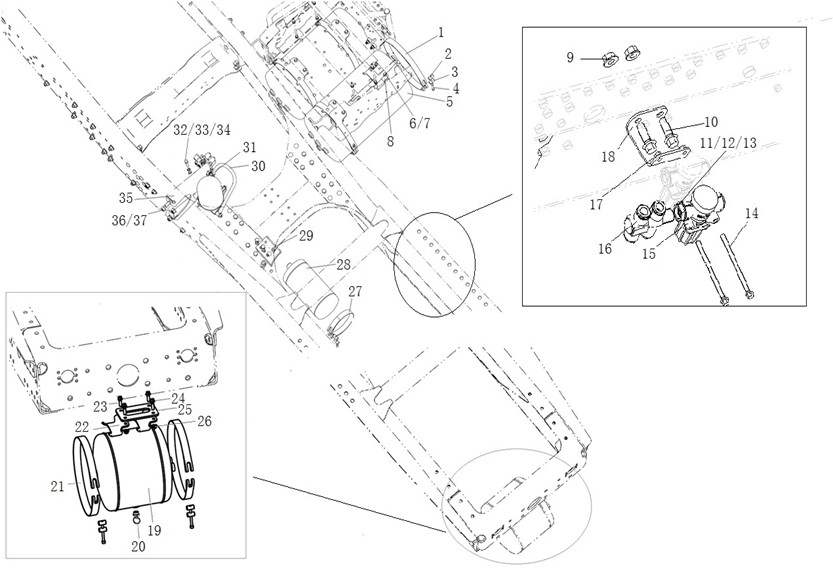 1
2
3
4
5
6/7
8
32/33/34
31
30
35
36/37
29
28
27
9
10
18
11/12/13
17
14
16
15
23
24
25
22
26
21
19
20