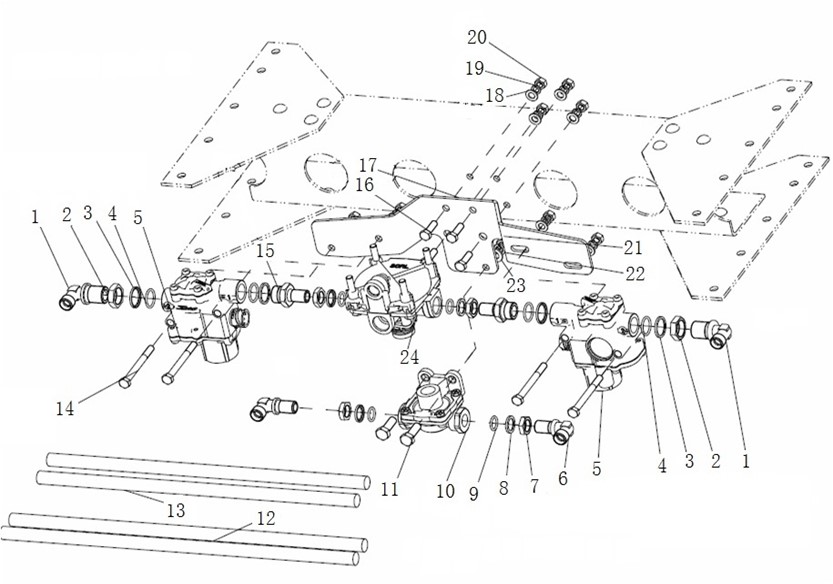 20
19
18
17
16
1
2
3
4
5
15
21
22
23
24
14
11
10
9
8
7
6
5
4
3
2
1
13
12