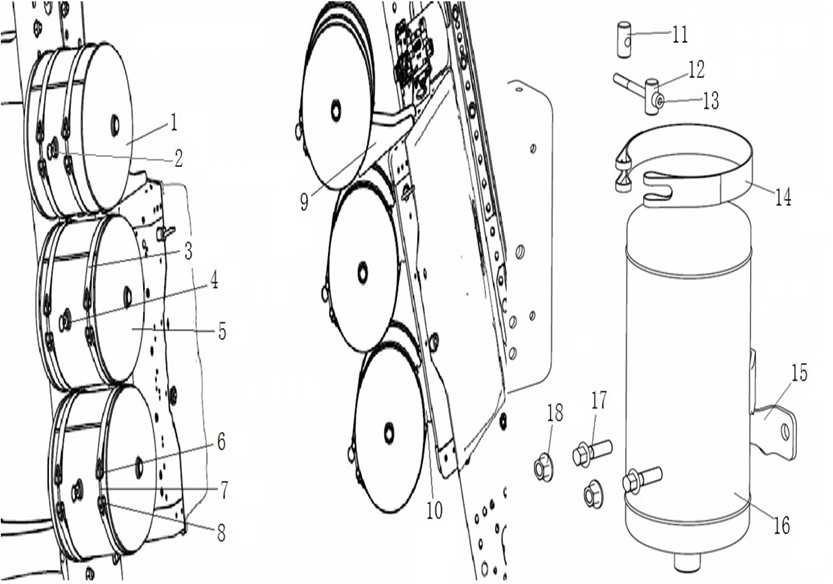 1
2
3
4
5
6
7
8
9
10
11
12
13
14
15
16
17
18