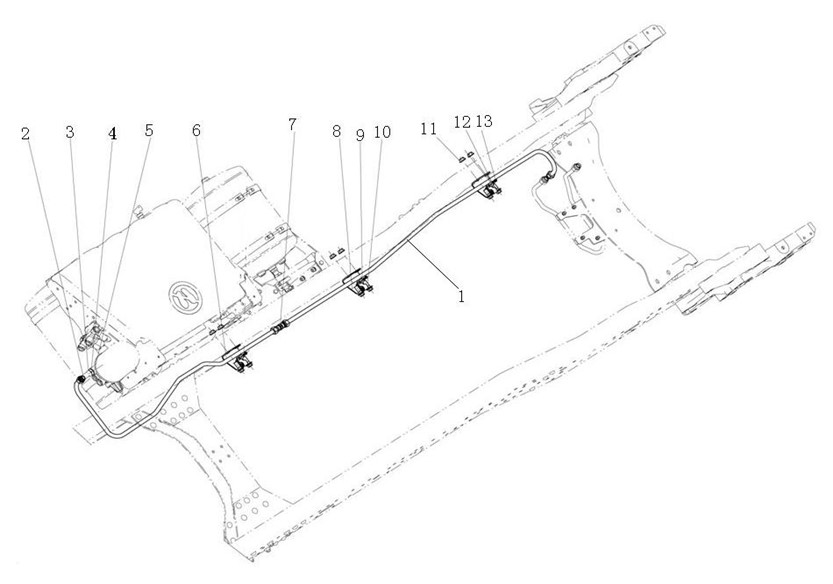 2
3
4
5
6
7
8
9
10
11
12
13
1