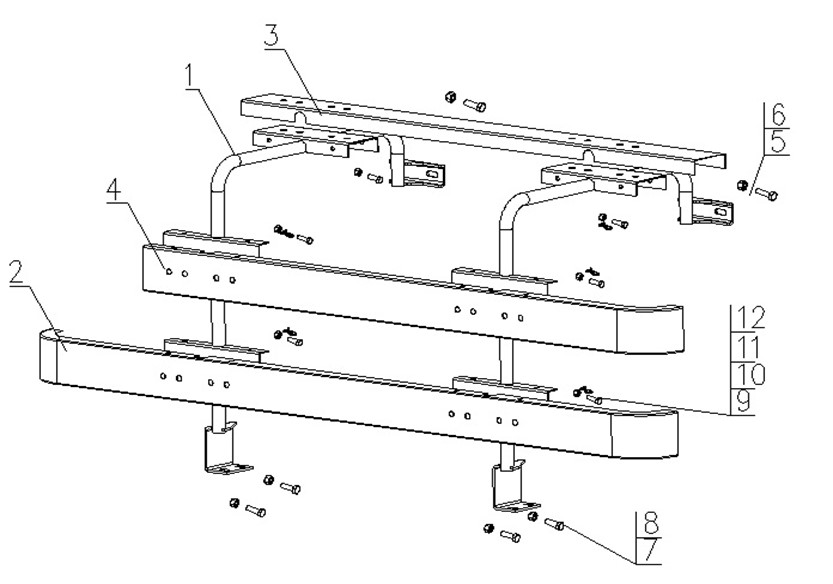 3
1
6
5
4
2
12
11
10
9
8
7