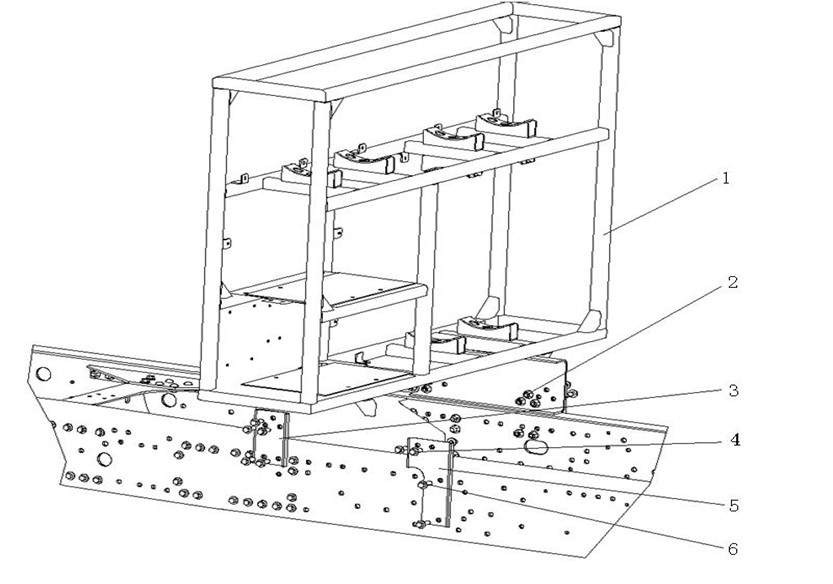 1
2
3
4
5
6