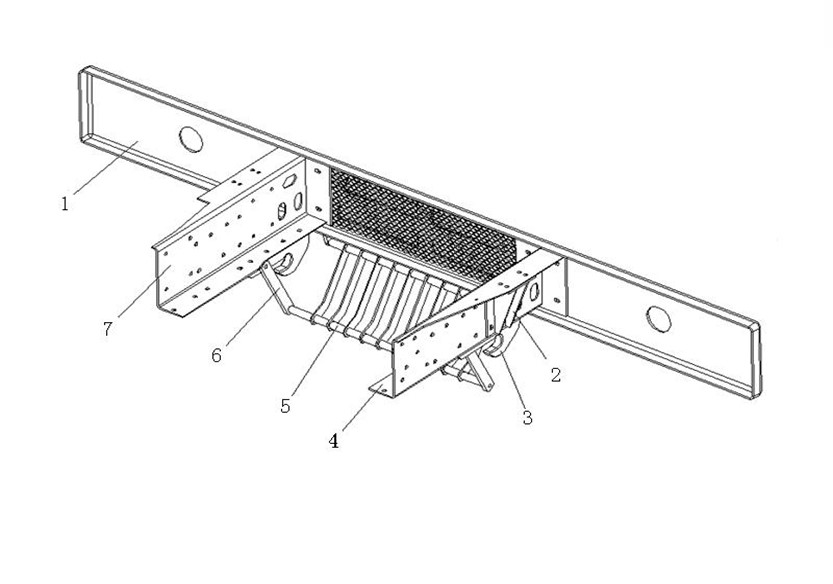 1
7
6
5
4
3
2