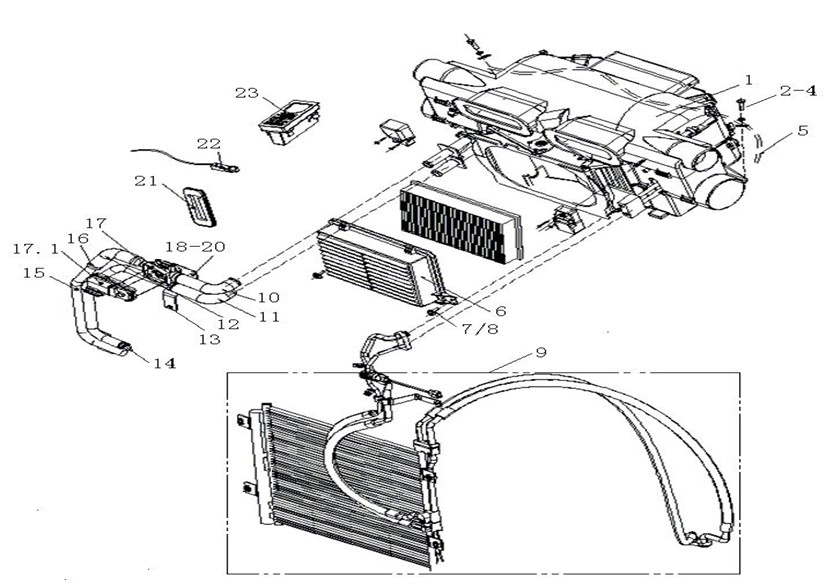 1
2-4
5
23
22
21
17
17.1
16
18-20
15
10
11
12
13
14
6
7/8
9