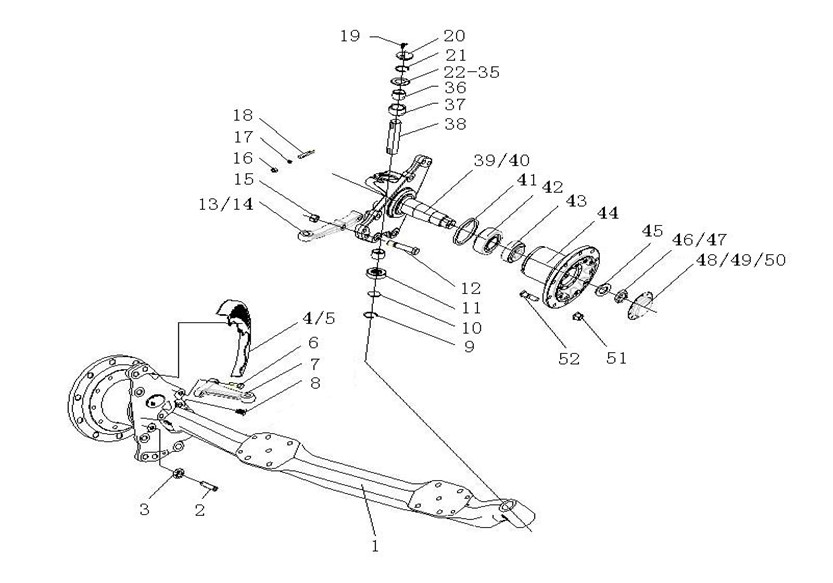 19
20
21
22-35
36
37
38
18
17
16
15
13/14
39/40
41
42
43
44
45
46/47
48/49/50
12
11
10
9
52
51
4/5
6
7
8
3
2
1