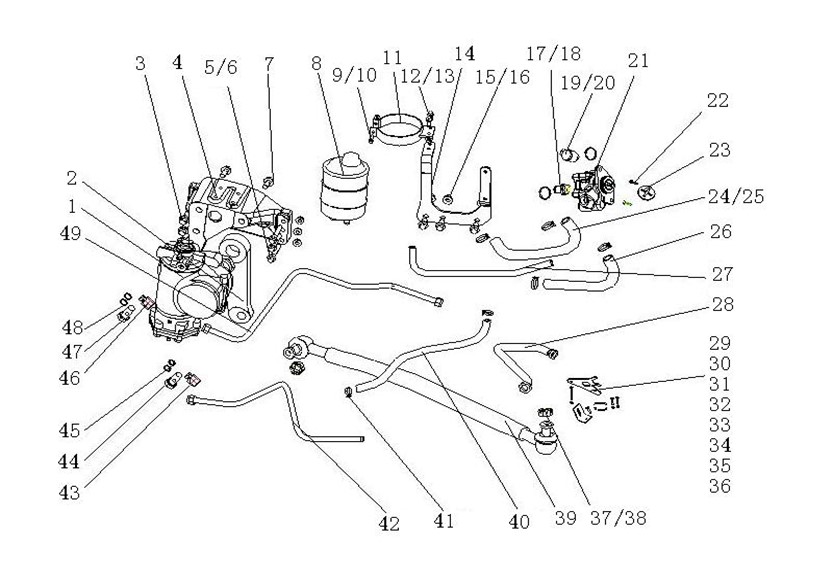 3 4 5/6 7 8 9/10 11 12/13 14 15/16 17/18 19/20 21 22 23 24/25 26 27 28 29 30 31 32 33 34 35 36

2 1 49 48 47 46 45 44 43 42 41 40 39 37/38