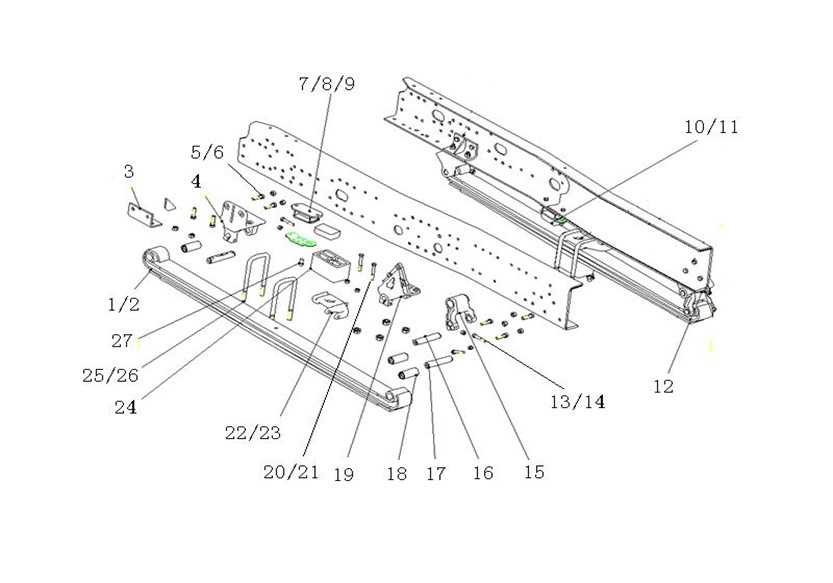 7/8/9

10/11

5/6

3

4

1/2

27

25/26

24

22/23

20/21

19

18

17

16

15

13/14

12