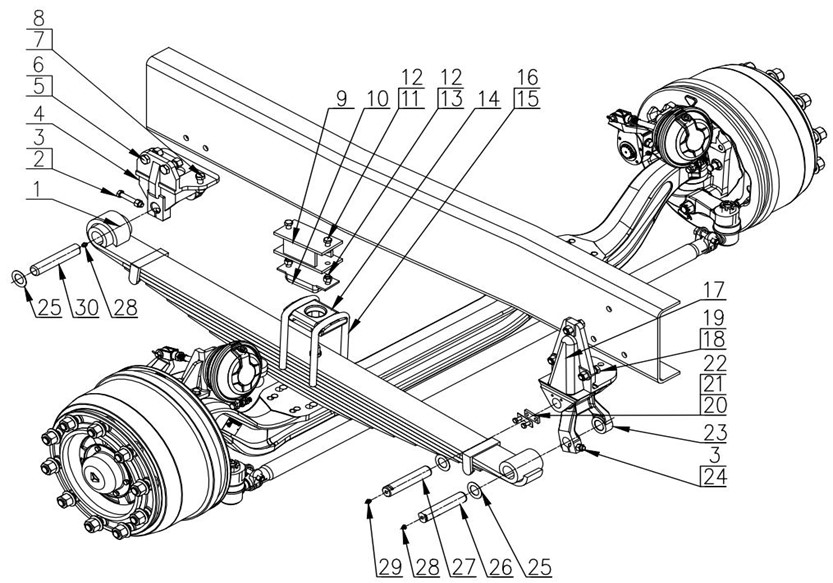 8
7
6
5
4
3
2
1
25
30
28
9
10
12
11
12
13
14
16
15
17
19
18
22
21
20
23
3
24
29
28
27
26
25