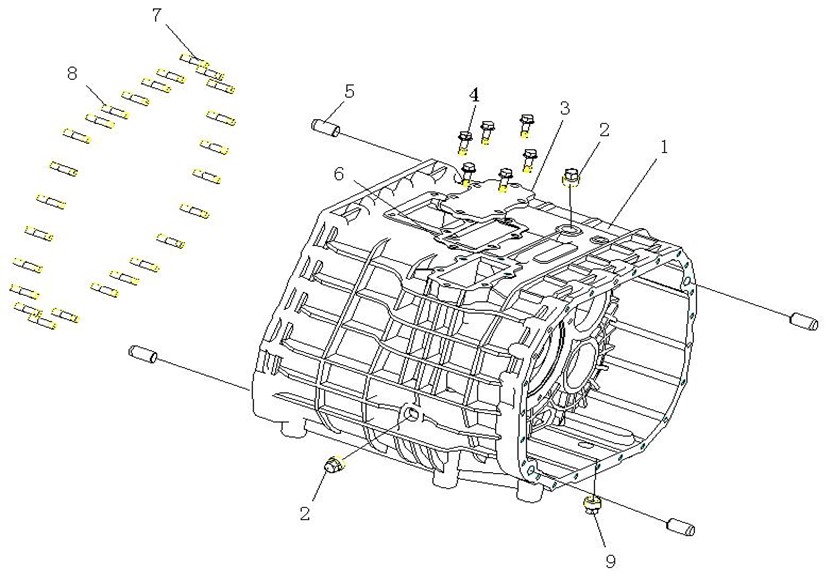 7
8
5
4
3
2
1
6
2
9