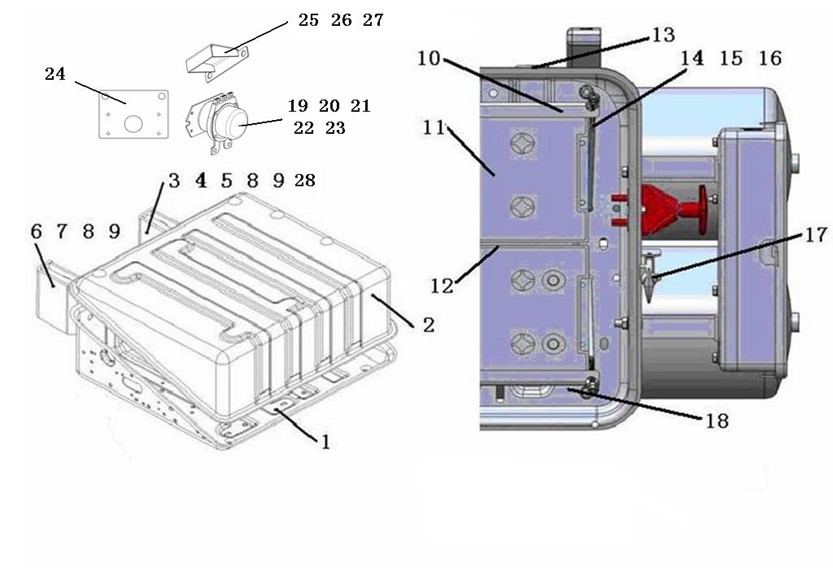 25 26 27

24

19 20 21
22 23

3 4 5 8 9 28

6 7 8 9

2

1

13

10

14 15 16

11

17

12

18