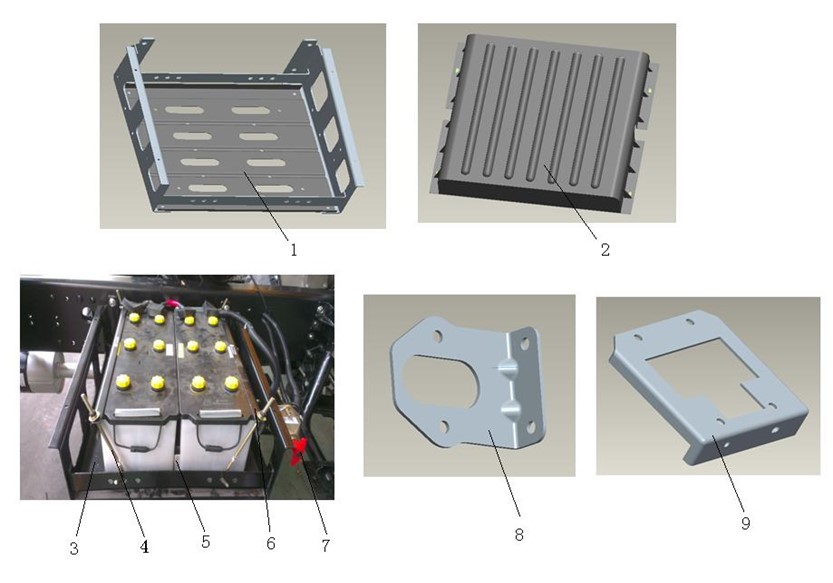 1

2

3
4
5
6
7

8

9