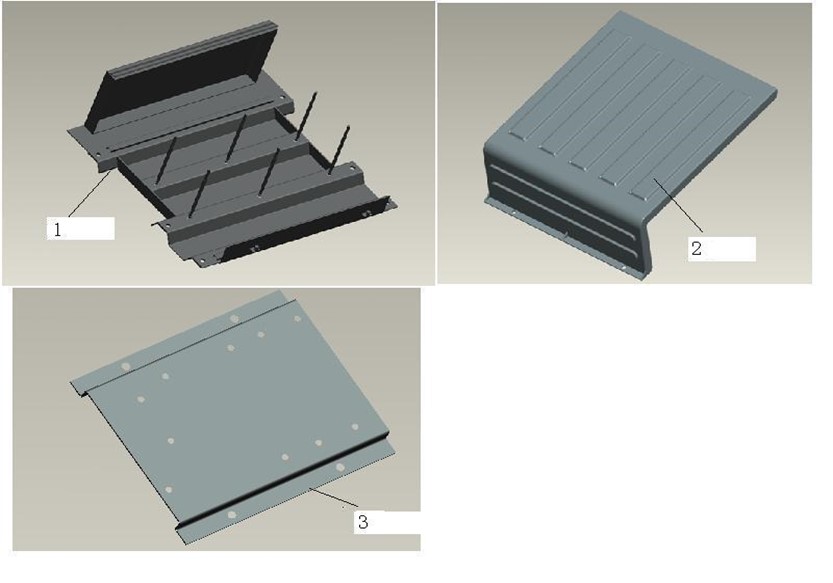 1

2

3