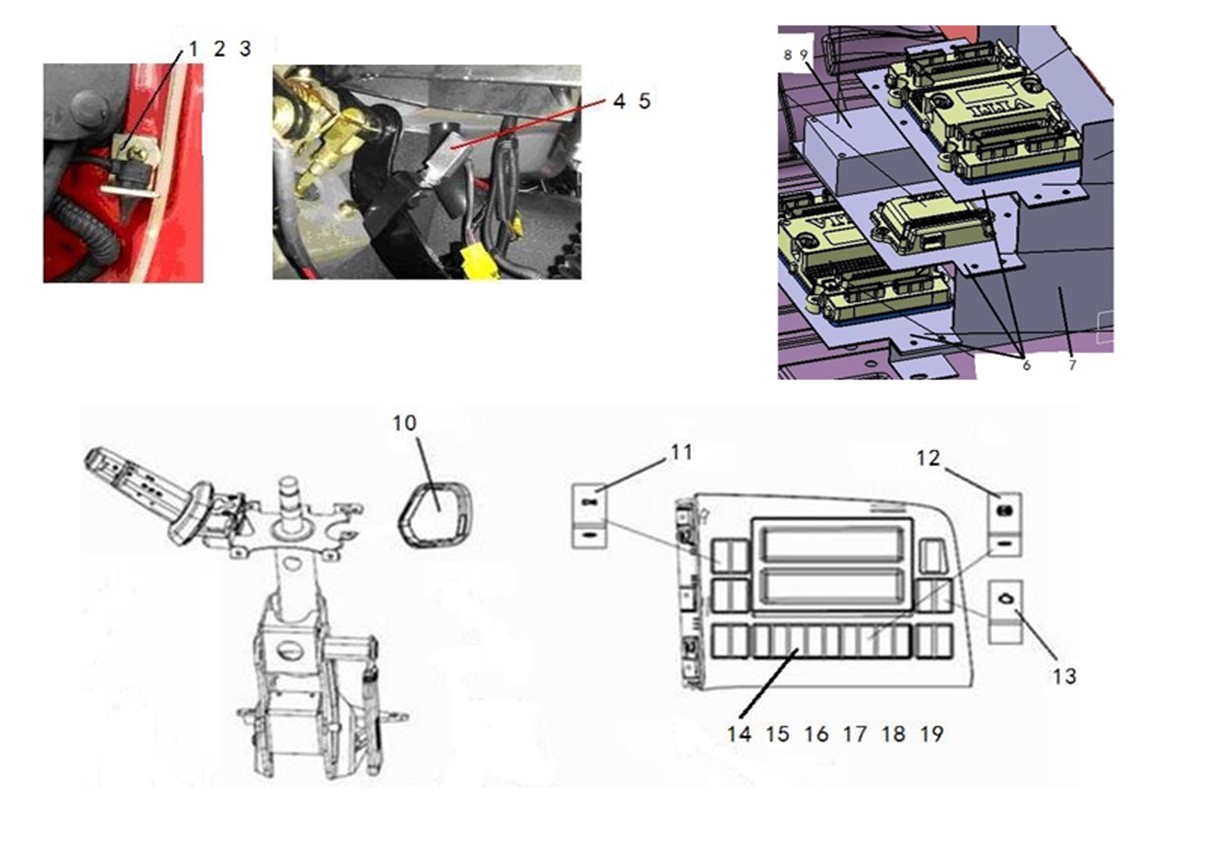 1 2 3

4 5

8 9

TATA

6

7

10

11

12

13

14 15 16 17 18 19