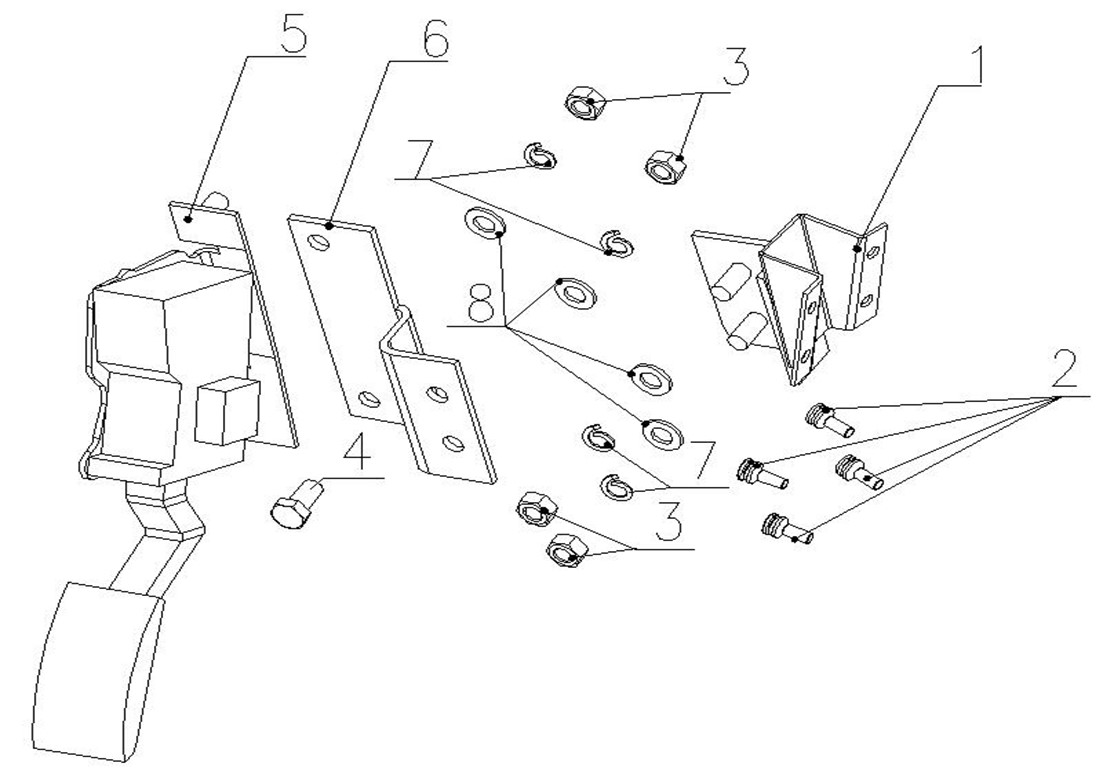 5
6
3
1
7
8
2
4
7
3