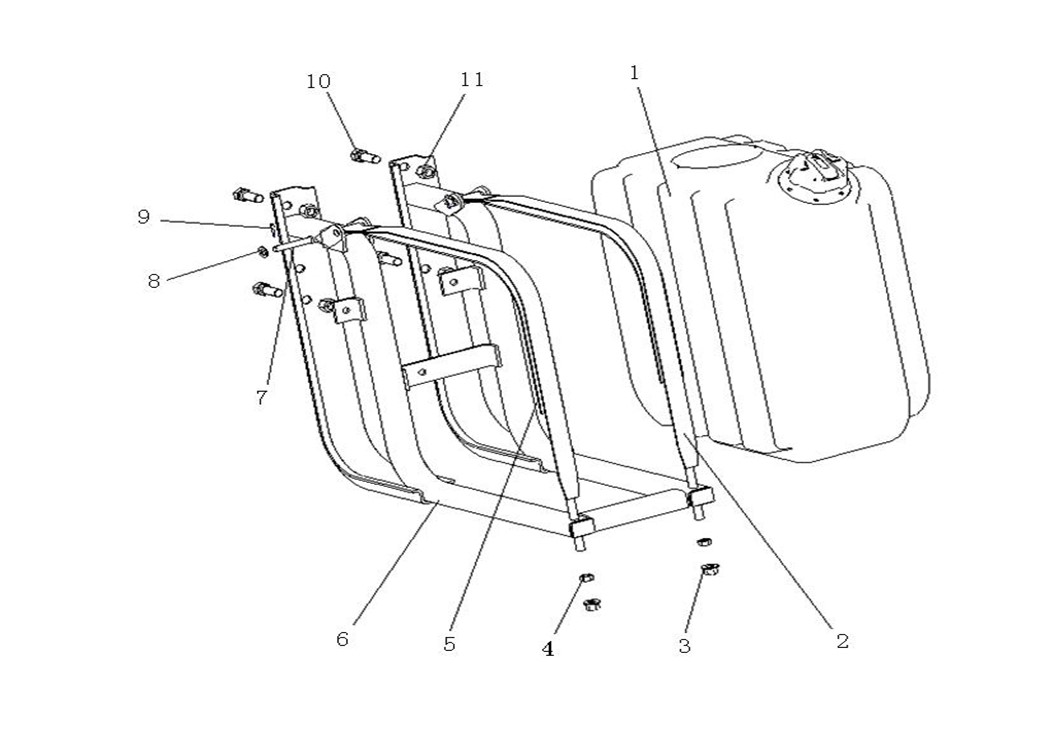 10
11
1
9
8
7
6
5
4
3
2