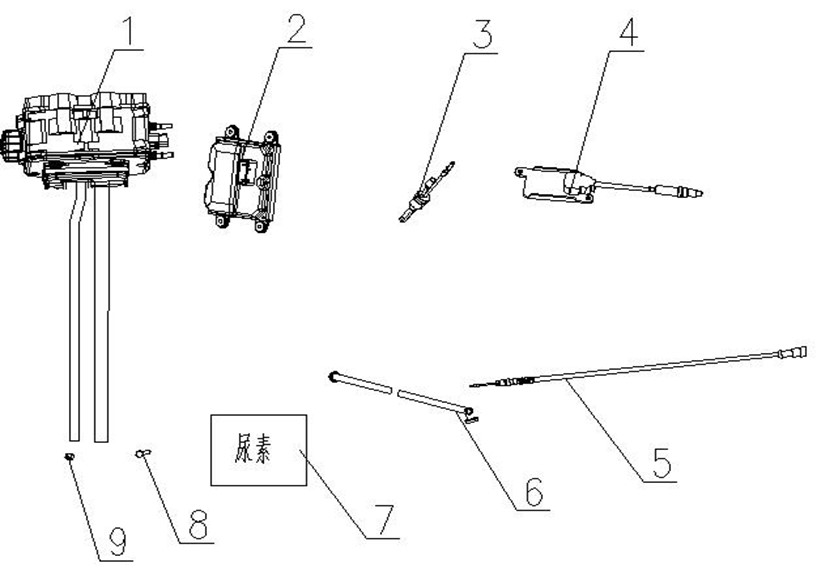 1
2
3
4
尿素
5
6
7
8
9