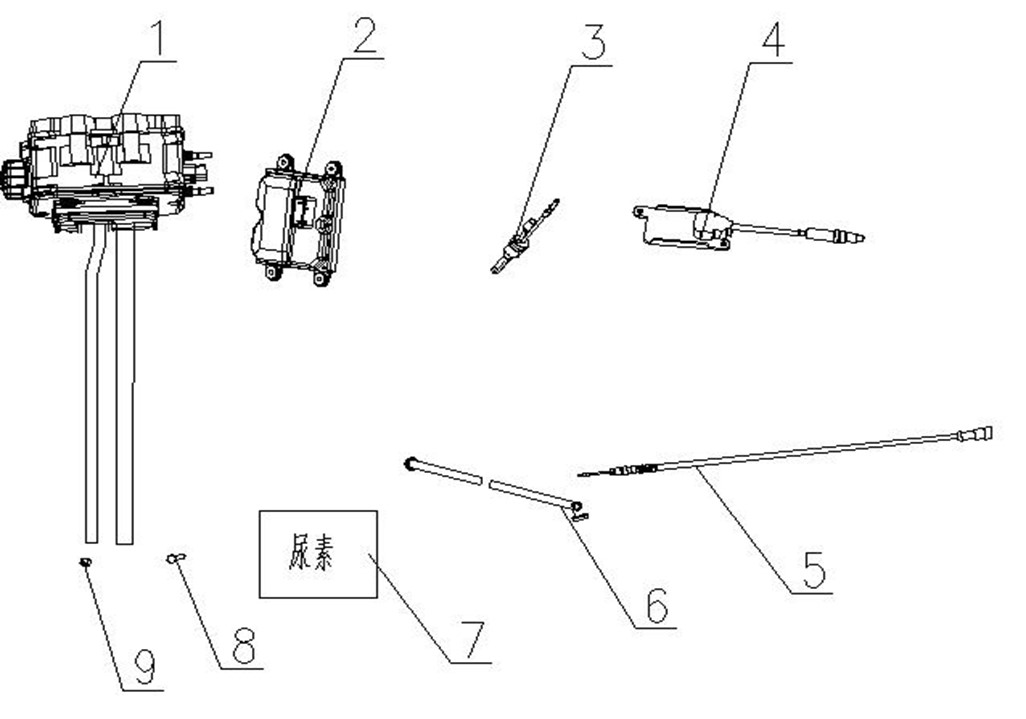 1
2
3
4
尿素
5
6
7
8
9