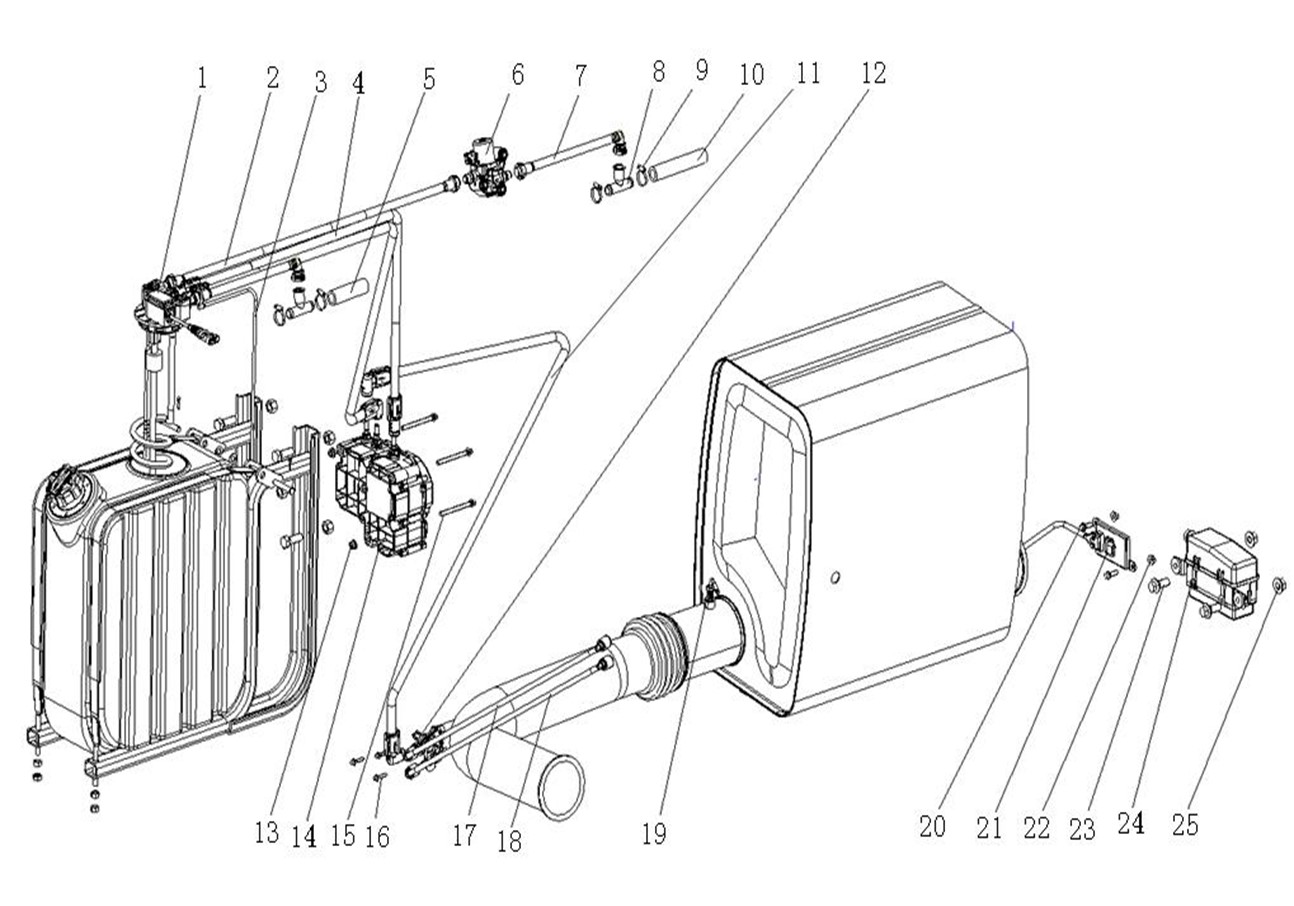 1 2 3 4 5 6 7 8 9 10 11 12

13 14 15 16 17 18 19 20 21 22 23 24 25