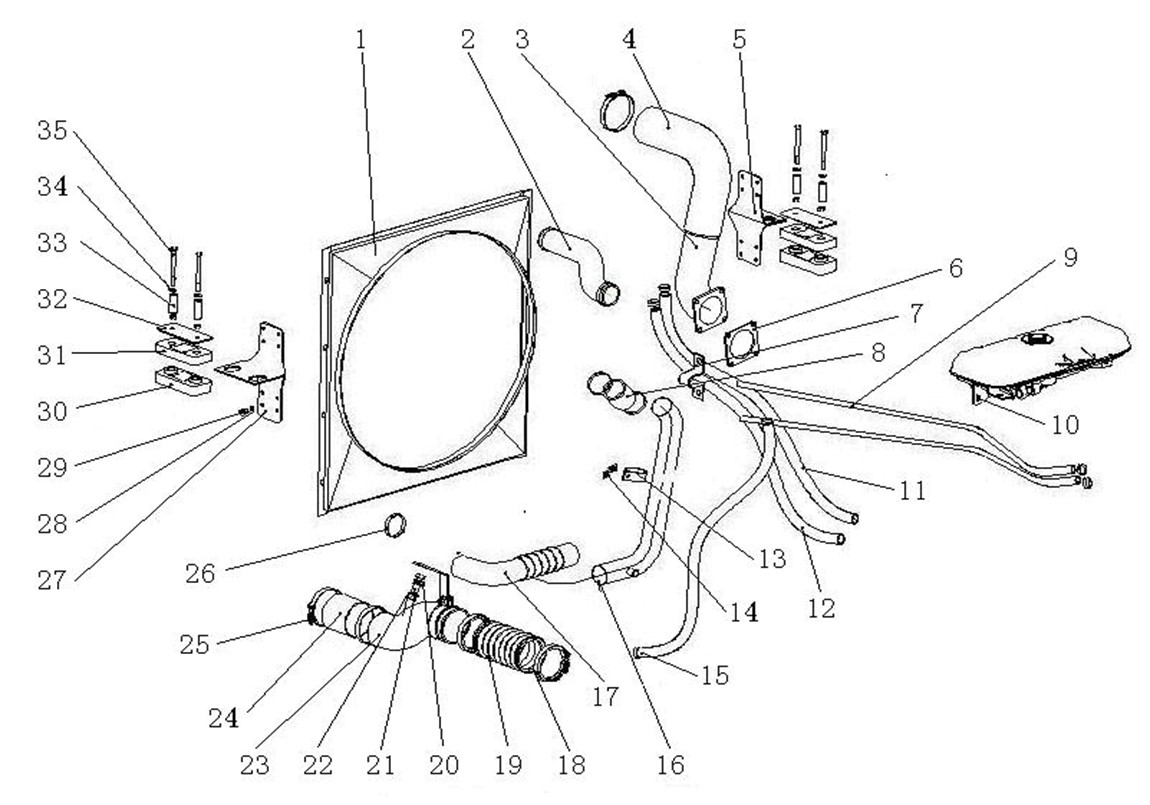 1
2
3
4
5
6
7
8
9
10
11
12
13
14
15
16
17
18
19
20
21
22
23
24
25
26
27
28
29
30
31
32
33
34
35