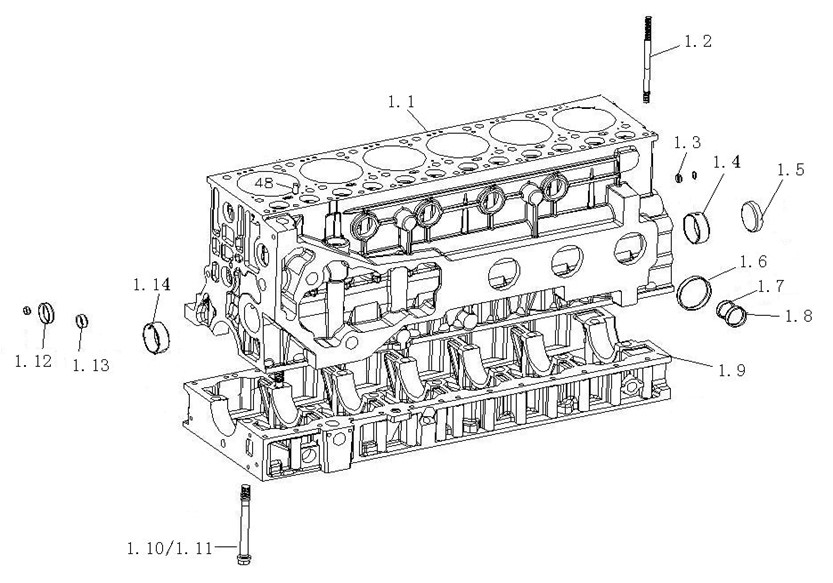 1.2

1.1

1.3

1.4

1.5

48

1.6

1.7

1.8

1.14

1.12

1.13

1.9

1.10/1.11