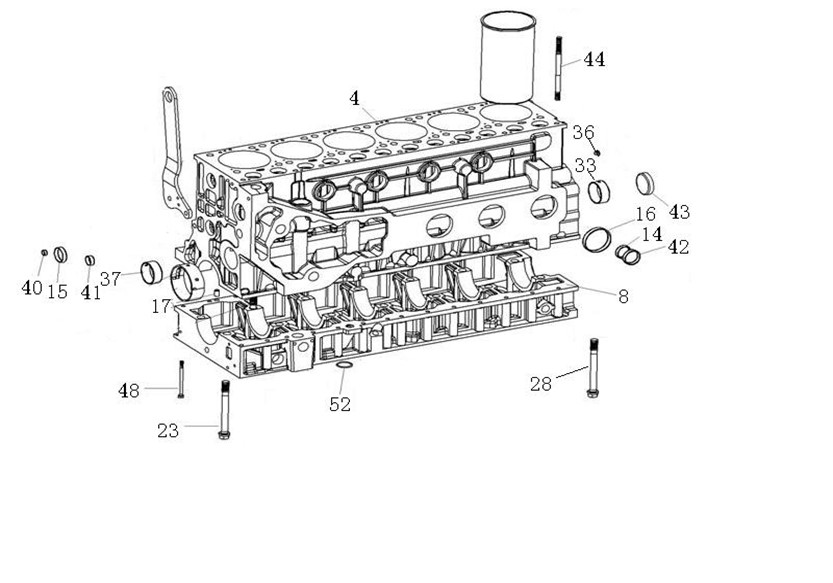 44
4
36
33
43
16
14
42
40
15
41
37
17
8
48
52
28
23